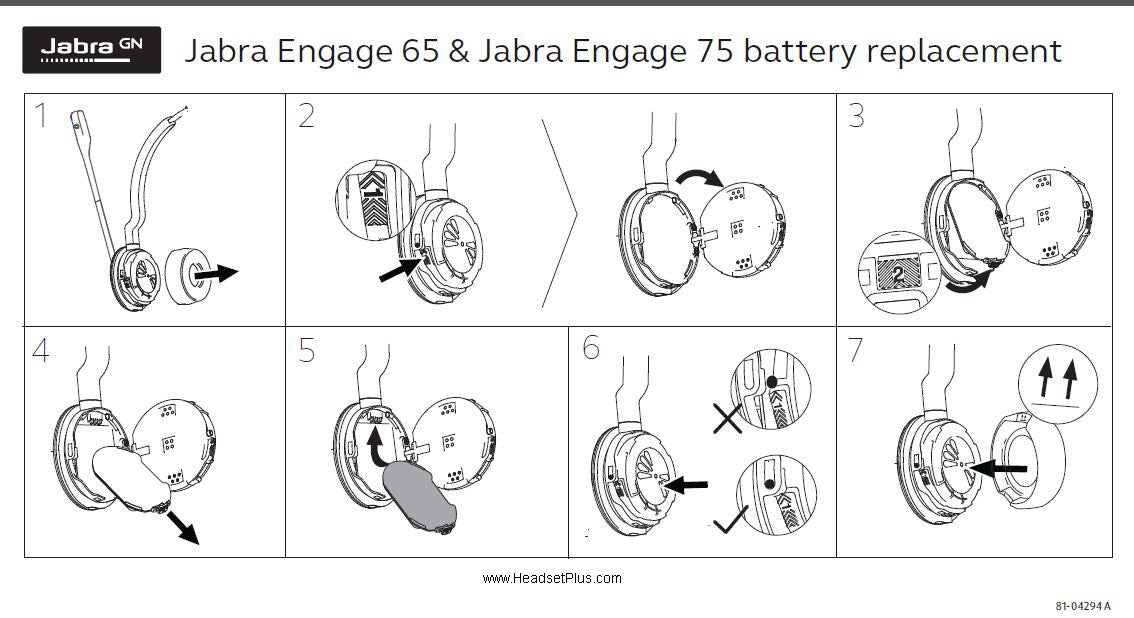 Jabra GN

Jabra Engage 65 & Jabra Engage 75 battery replacement

1

2

1

3

2

4

5

6

7

www.HeadsetPlus.com

81-04294 A